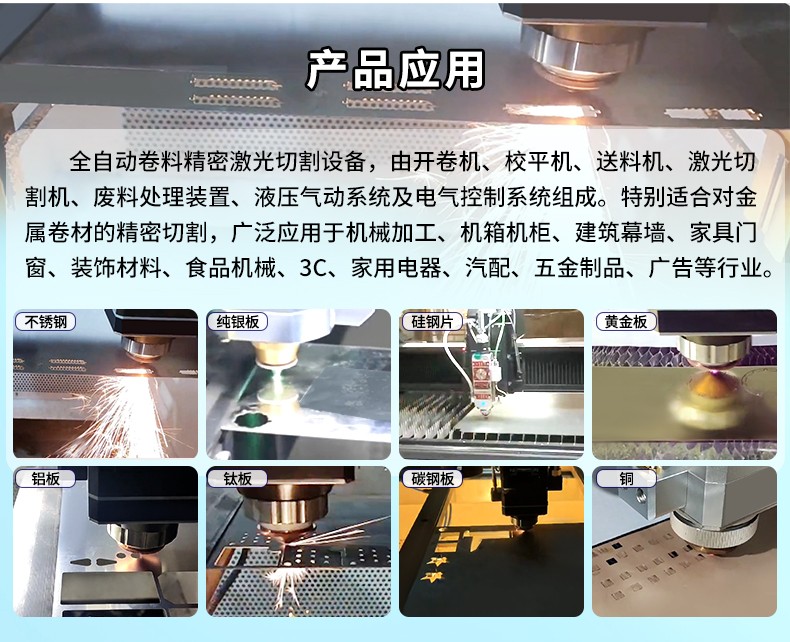 产品应用

全自动卷料精密激光切割设备，由开卷机、校平机、送料机、激光切割机、废料处理装置、液压气动系统及电气控制系统组成。特别适合对金属卷材的精密切割，广泛应用于机械加工、机箱机柜、建筑幕墙、家具门窗、装饰材料、食品机械、3C、家用电器、汽配、五金制品、广告等行业。

不锈钢

纯银板

硅钢片

黄金板

铝板

钛板

碳钢板

铜