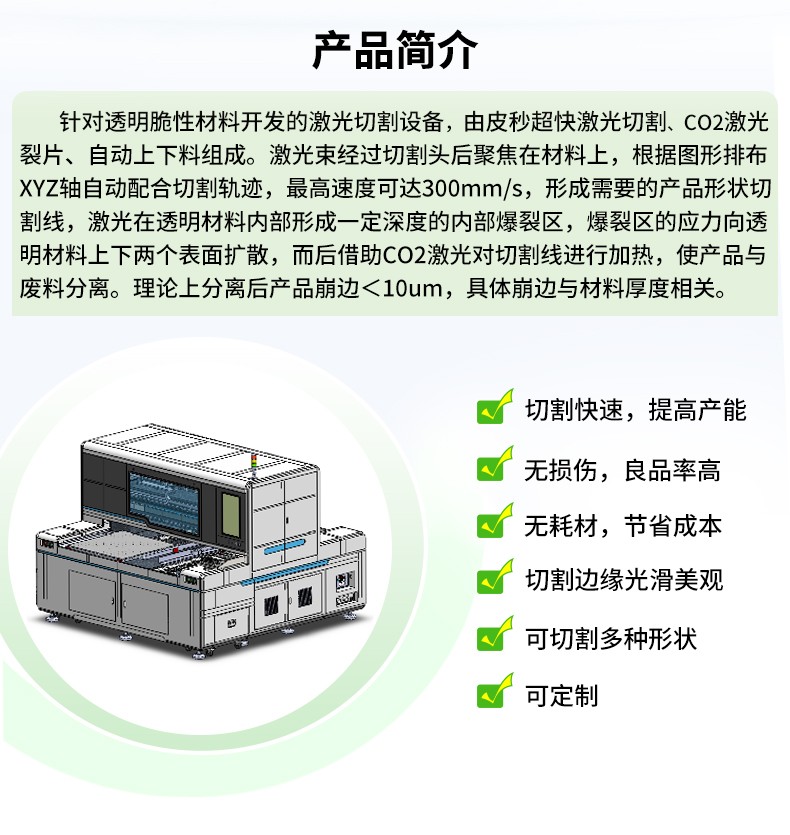 产品简介

针对透明脆性材料开发的激光切割设备，由皮秒超快激光切割、CO2激光裂片、自动上下料组成。激光束经过切割头后聚焦在材料上，根据图形排布XYZ轴自动配合切割轨迹，最高速度可达300mm/s，形成需要的产品形状切割线，激光在透明材料内部形成一定深度的内部爆裂区，爆裂区的应力向透明材料上下两个表面扩散，而后借助CO2激光对切割线进行加热，使产品与废料分离。理论上分离后产品崩边＜10um，具体崩边与材料厚度相关。

切割快速，提高产能

无损伤，良品率高

无耗材，节省成本

切割边缘光滑美观

可切割多种形状

可定制